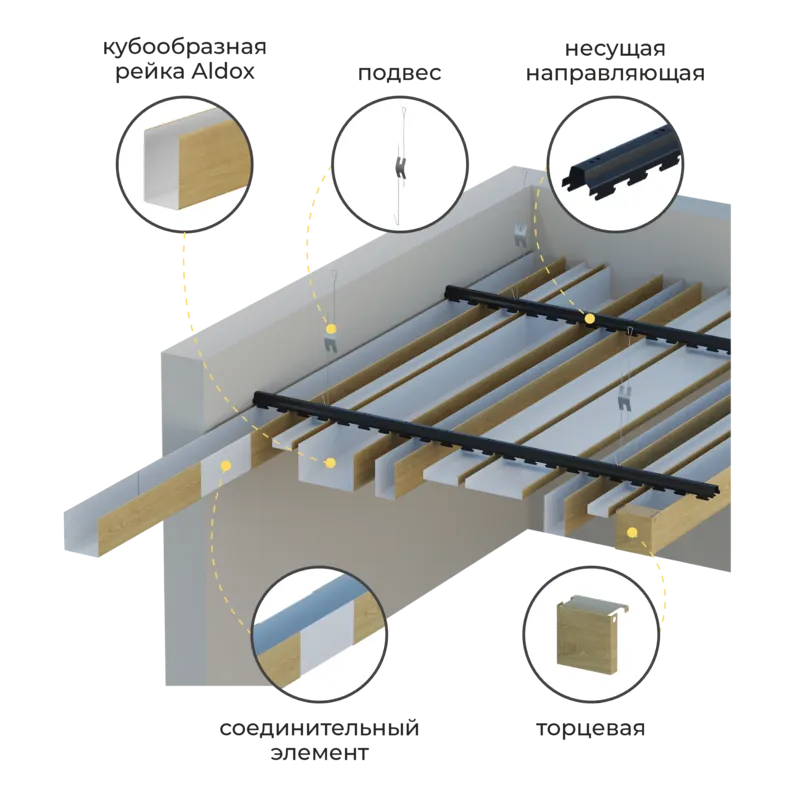 кубообразная рейка Aldox

подвес

несущая направляющая

соединительный элемент

торцевая