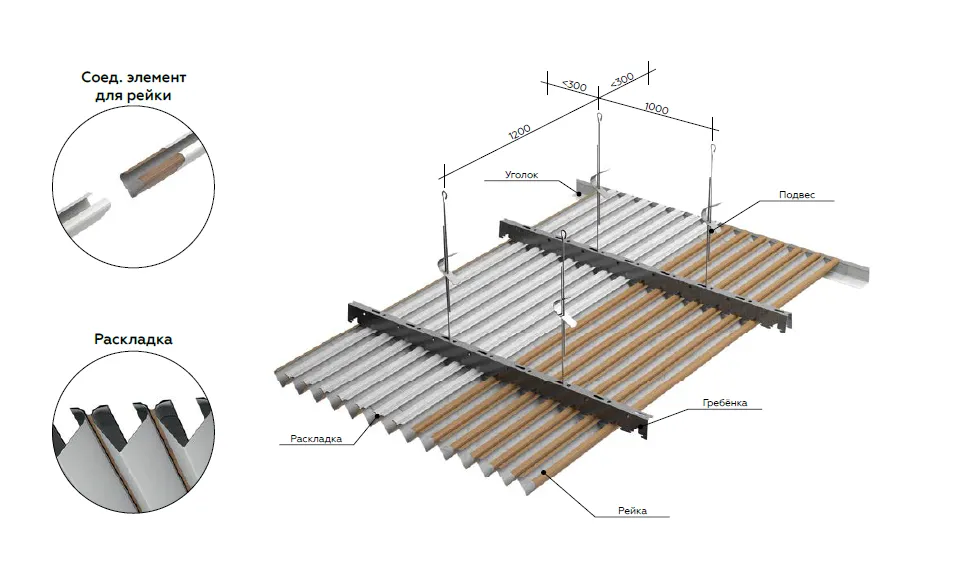 Соед. элемент для рейки

Раскладка

<300

<300

1200

1000

Уголок

Подвес

Гребёнка

Раскладка

Рейка