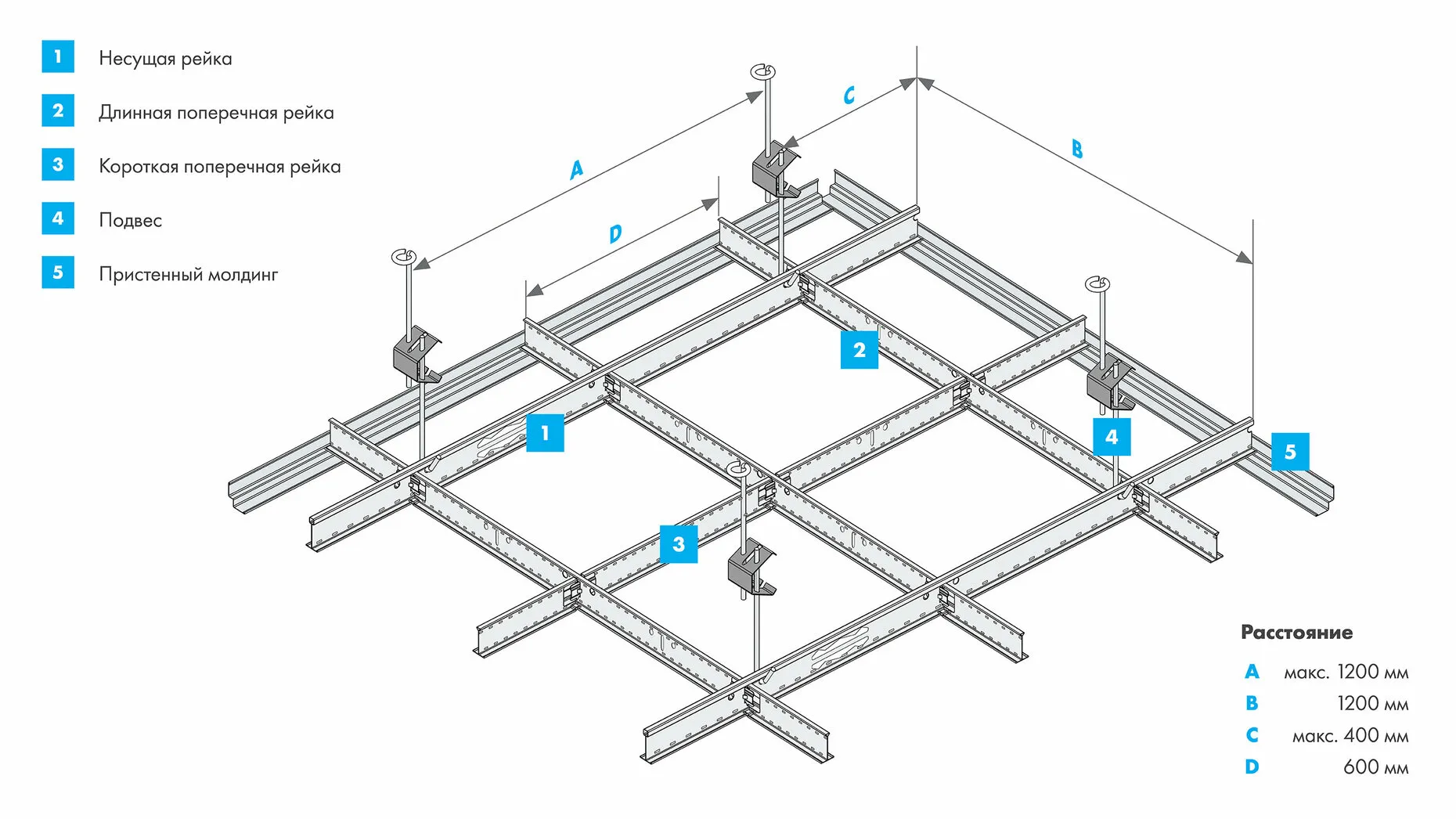 1 Несущая рейка

2 Длинная поперечная рейка

3 Короткая поперечная рейка

4 Подвес

5 Пристенный молдинг

A
C
B
D

2
1
4
5
3

Расстояние

A макс. 1200 мм
B 1200 мм
C макс. 400 мм
D 600 мм